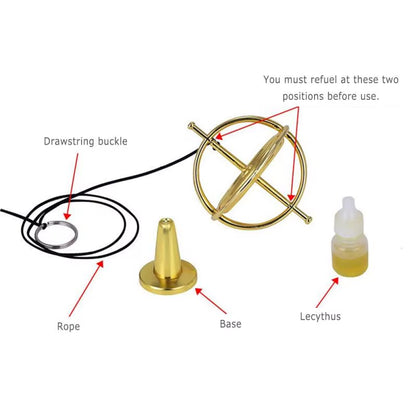 You must refuel at these two positions before use.

Drawstring buckle

Rope

Base

Lecythus