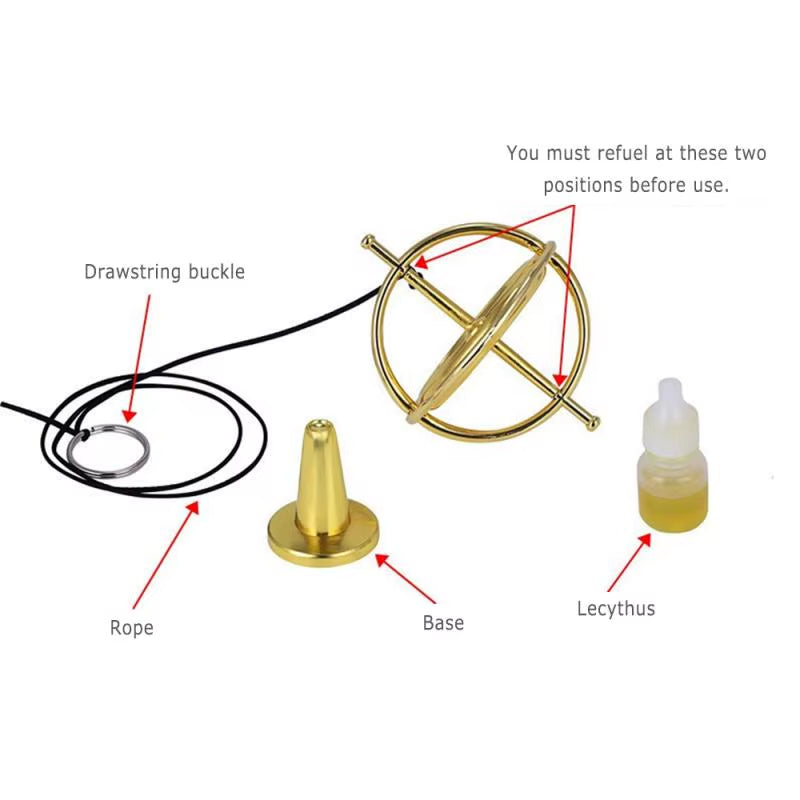 You must refuel at these two positions before use.

Drawstring buckle

Rope

Base

Lecythus