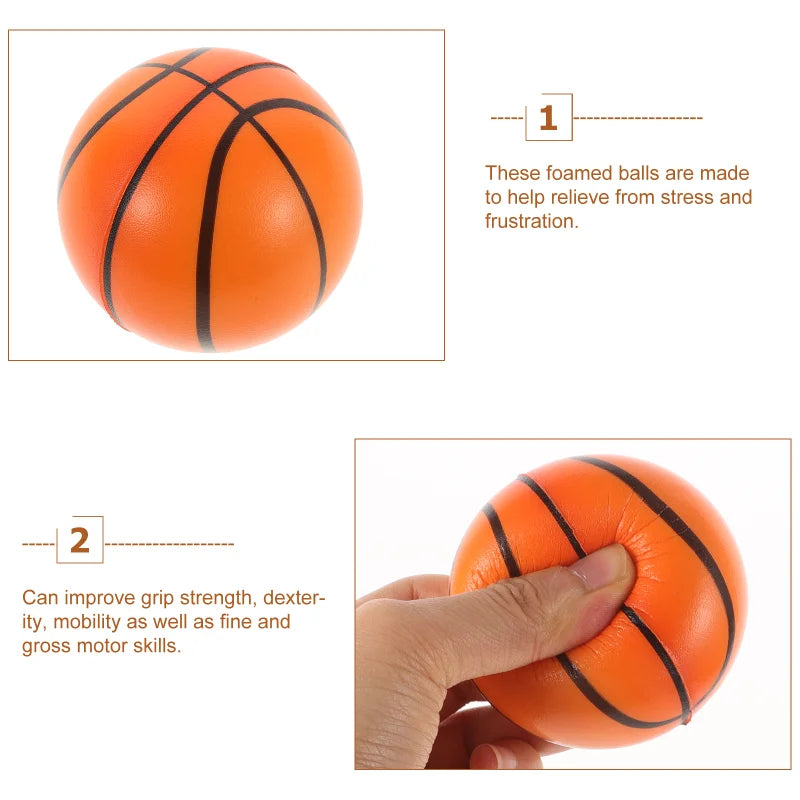 1

These foamed balls are made to help relieve from stress and frustration.

2

Can improve grip strength, dexterity, mobility as well as fine and gross motor skills.